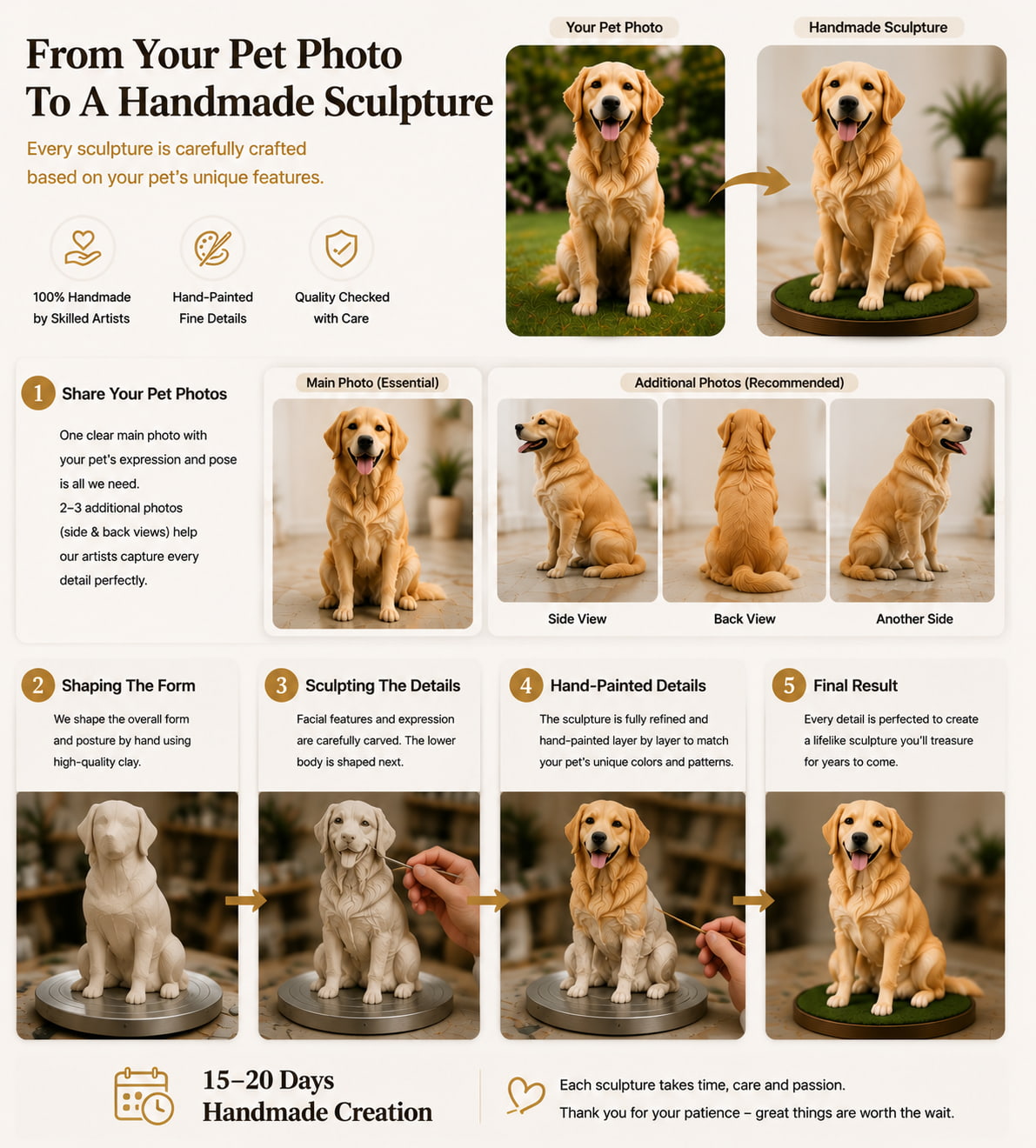 From Your Pet Photo To A Handmade Sculpture

Every sculpture is carefully crafted based on your pet's unique features.

100% Handmade by Skilled Artists

Hand-Painted Fine Details

Quality Checked with Care

Your Pet Photo

Handmade Sculpture

1 Share Your Pet Photos

One clear main photo with your pet's expression and pose is all we need.
2–3 additional photos (side & back views) help our artists capture every detail perfectly.

Main Photo (Essential)

Additional Photos (Recommended)

Side View

Back View

Another Side

2 Shaping The Form

We shape the overall form and posture by hand using high-quality clay.

3 Sculpting The Details

Facial features and expression are carefully carved. The lower body is shaped next.

4 Hand-Painted Details

The sculpture is fully refined and hand-painted layer by layer to match your pet's unique colors and patterns.

5 Final Result

Every detail is perfected to create a lifelike sculpture you'll treasure for years to come.

15–20 Days Handmade Creation

Each sculpture takes time, care and passion.
Thank you for your patience – great things are worth the wait.